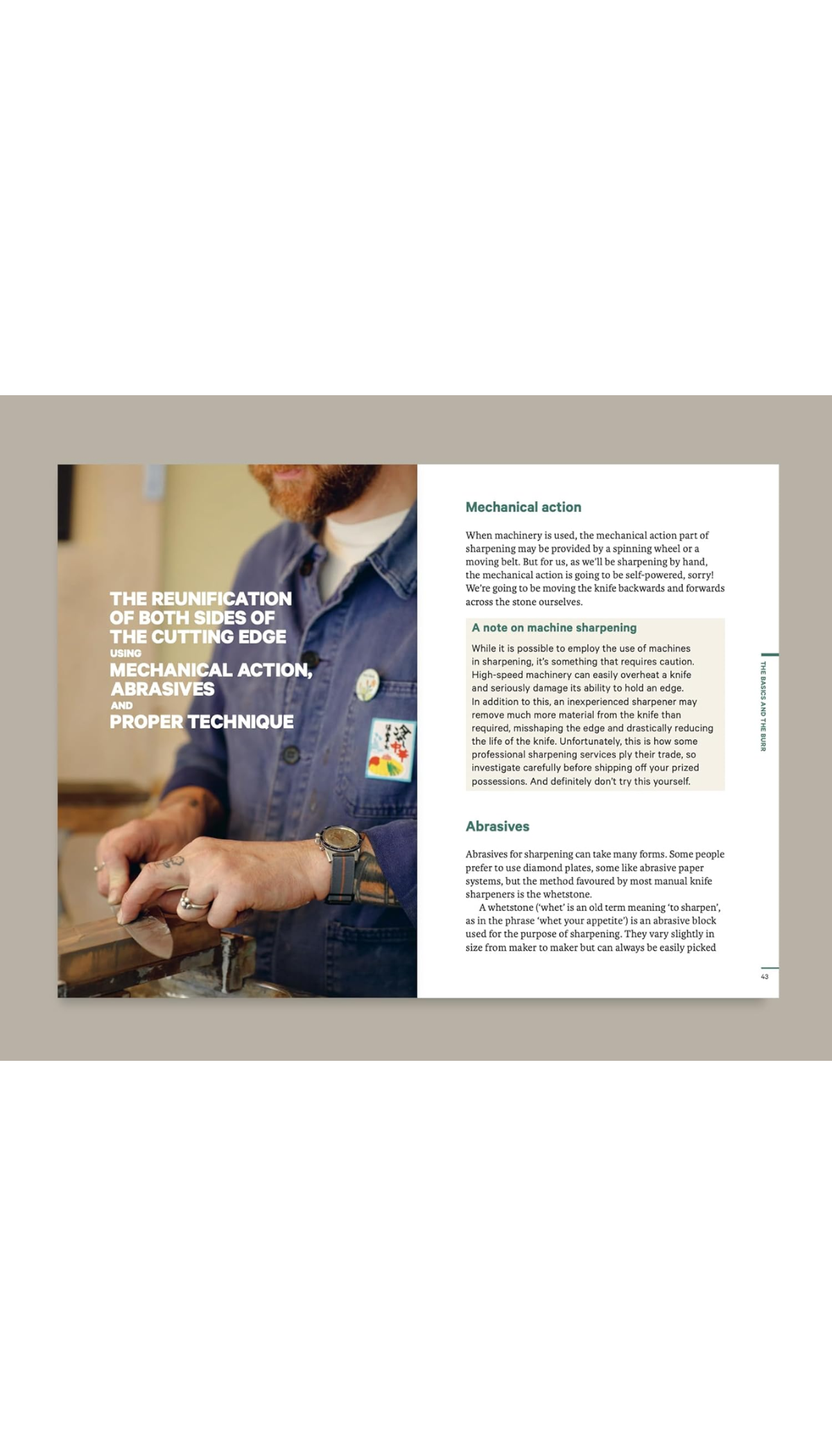 THE REUNIFICATION OF BOTH SIDES OF THE CUTTING EDGE
USING
MECHANICAL ACTION, ABRASIVES
AND
PROPER TECHNIQUE

Mechanical action

When machinery is used, the mechanical action part of sharpening may be provided by a spinning wheel or a moving belt. But for us, as we'll be sharpening by hand, the mechanical action is going to be self-powered, sorry! We're going to be moving the knife backwards and forwards across the stone ourselves.

A note on machine sharpening

While it is possible to employ the use of machines in sharpening, it's something that requires caution. High-speed machinery can easily overheat a knife and seriously damage its ability to hold an edge. In addition to this, an inexperienced sharpener may remove much more material from the knife than required, misshaping the edge and drastically reducing the life of the knife. Unfortunately, this is how some professional sharpening services ply their trade, so investigate carefully before shipping off your prized possessions. And definitely don't try this yourself.

Abrasives

Abrasives for sharpening can take many forms. Some people prefer to use diamond plates, some like abrasive paper systems, but the method favoured by most manual knife sharpeners is the whetstone.

A whetstone ('whet' is an old term meaning 'to sharpen', as in the phrase 'whet your appetite') is an abrasive block used for the purpose of sharpening. They vary slightly in size from maker to maker but can always be easily picked

THE BASICS AND THE BURR

43